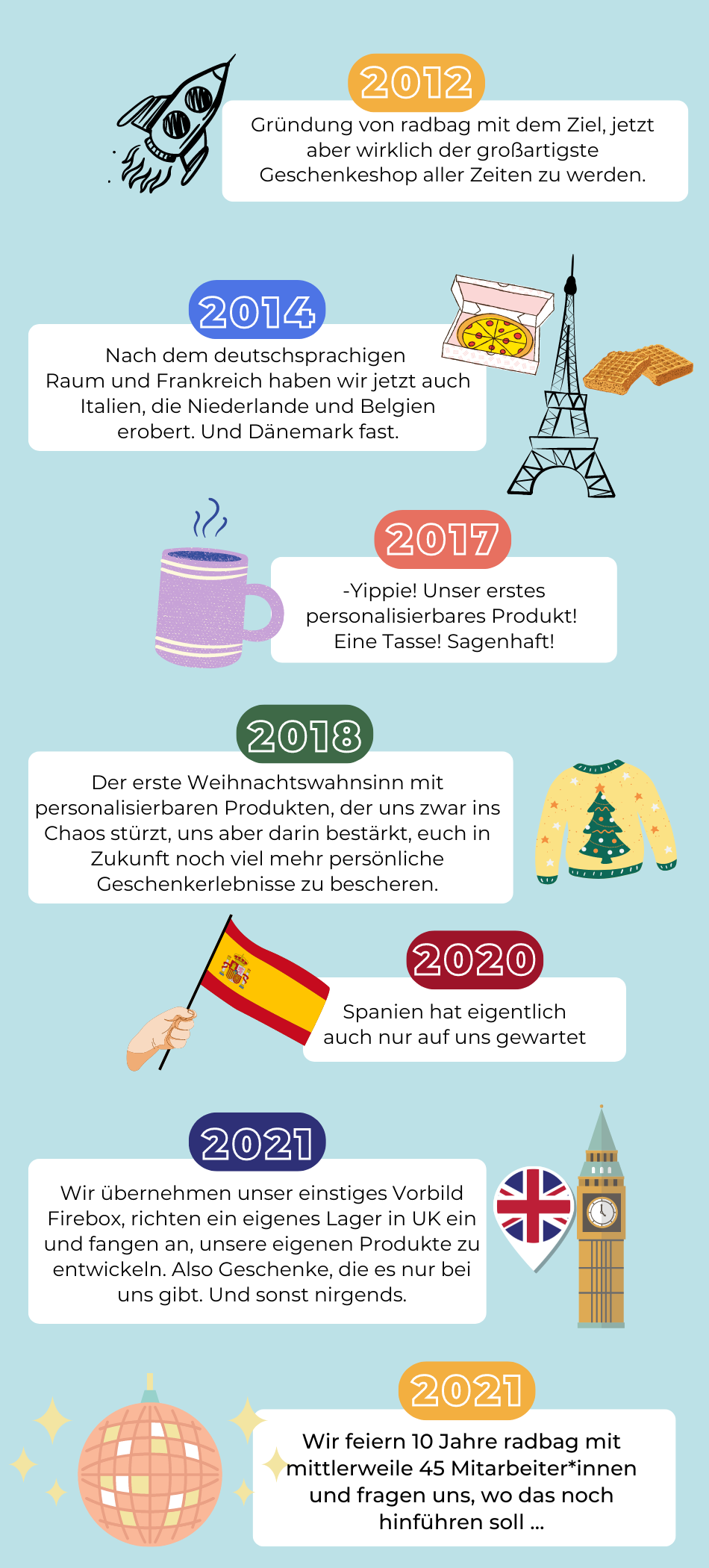 2012

Gründung von radbag mit dem Ziel, jetzt aber wirklich der großartigste Geschenkeshop aller Zeiten zu werden.

2014

Nach dem deutschsprachigen Raum und Frankreich haben wir jetzt auch Italien, die Niederlande und Belgien erobert. Und Dänemark fast.

2017

-Yippie! Unser erstes personalisierbares Produkt! Eine Tasse! Sagenhaft!

2018

Der erste Weihnachtswahnsinn mit personalisierbaren Produkten, der uns zwar ins Chaos stürzt, uns aber darin bestärkt, euch in Zukunft noch viel mehr persönliche Geschenkerlebnisse zu bescheren.

2020

Spanien hat eigentlich auch nur auf uns gewartet

2021

Wir übernehmen unser einstiges Vorbild Firebox, richten ein eigenes Lager in UK ein und fangen an, unsere eigenen Produkte zu entwickeln. Also Geschenke, die es nur bei uns gibt. Und sonst nirgends.

2021

Wir feiern 10 Jahre radbag mit mittlerweile 45 Mitarbeiter*innen und fragen uns, wo das noch hinführen soll ...